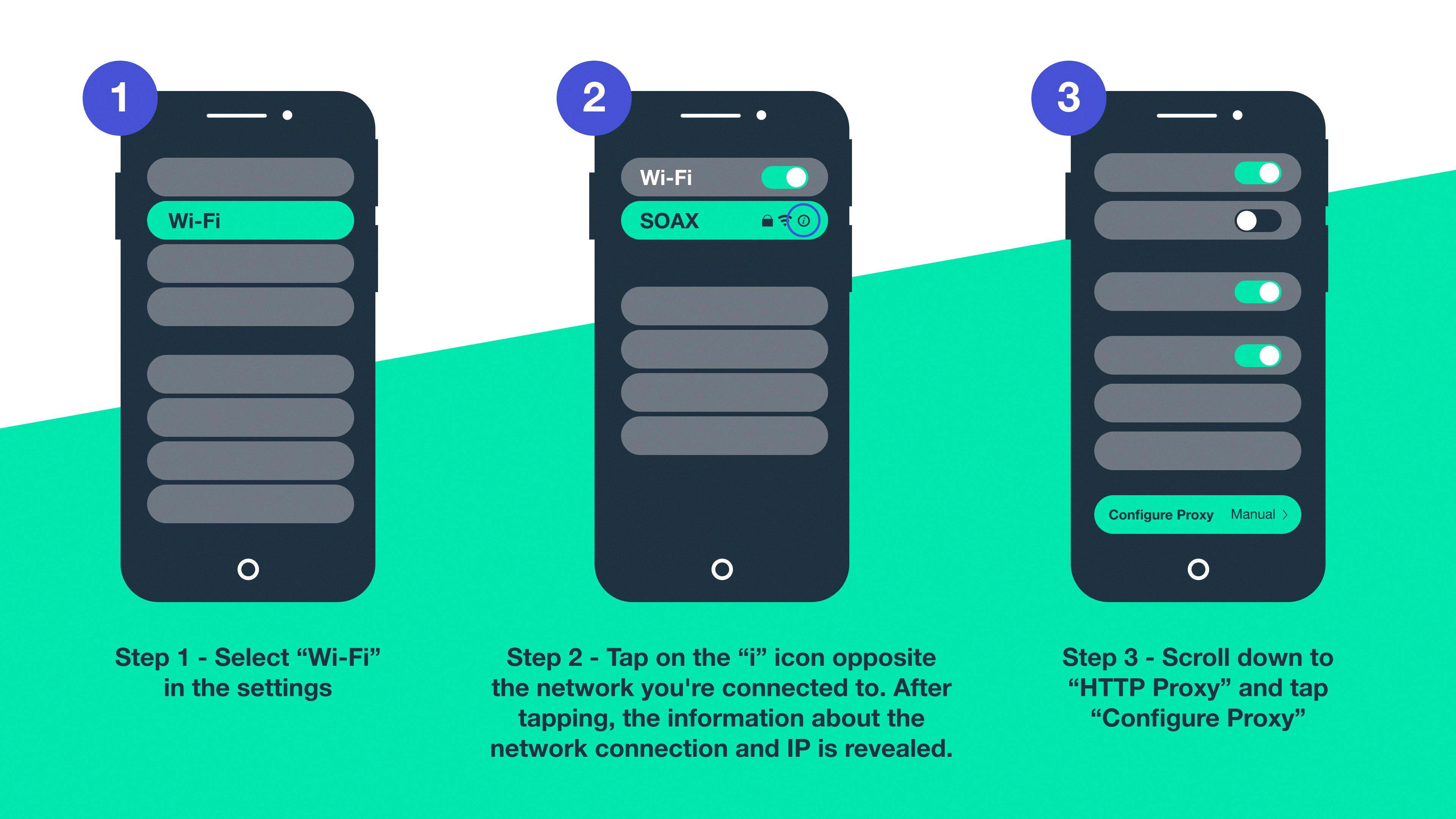 1

Wi-Fi

Step 1 - Select “Wi-Fi” in the settings

2

Wi-Fi

SOAX

Step 2 - Tap on the “i” icon opposite the network you're connected to. After tapping, the information about the network connection and IP is revealed.

3

Configure Proxy Manual

Step 3 - Scroll down to “HTTP Proxy” and tap “Configure Proxy”