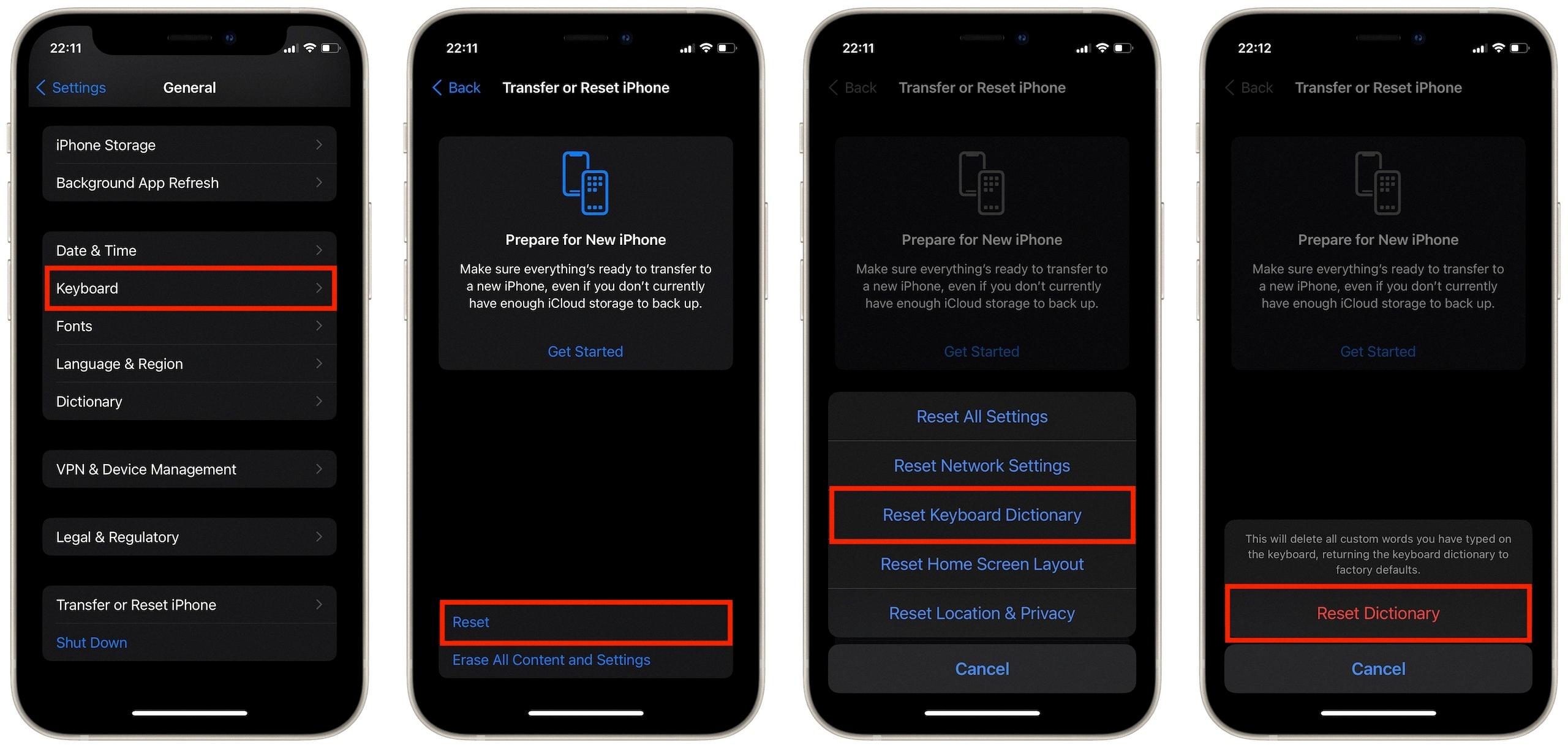 22:11

Settings General

iPhone Storage

Background App Refresh

Date & Time

Keyboard

Fonts

Language & Region

Dictionary

VPN & Device Management

Legal & Regulatory

Transfer or Reset iPhone

Shut Down

22:11

Back Transfer or Reset iPhone

Prepare for New iPhone

Make sure everything's ready to transfer to a new iPhone, even if you don't currently have enough iCloud storage to back up.

Get Started

Reset

Erase All Content and Settings

22:11

Back Transfer or Reset iPhone

Prepare for New iPhone

Make sure everything's ready to transfer to a new iPhone, even if you don't currently have enough iCloud storage to back up.

Get Started

Reset All Settings

Reset Network Settings

Reset Keyboard Dictionary

Reset Home Screen Layout

Reset Location & Privacy

Cancel

22:12

Back Transfer or Reset iPhone

Prepare for New iPhone

Make sure everything's ready to transfer to a new iPhone, even if you don't currently have enough iCloud storage to back up.

Get Started

This will delete all custom words you have typed on the keyboard, returning the keyboard dictionary to factory defaults.

Reset Dictionary

Cancel